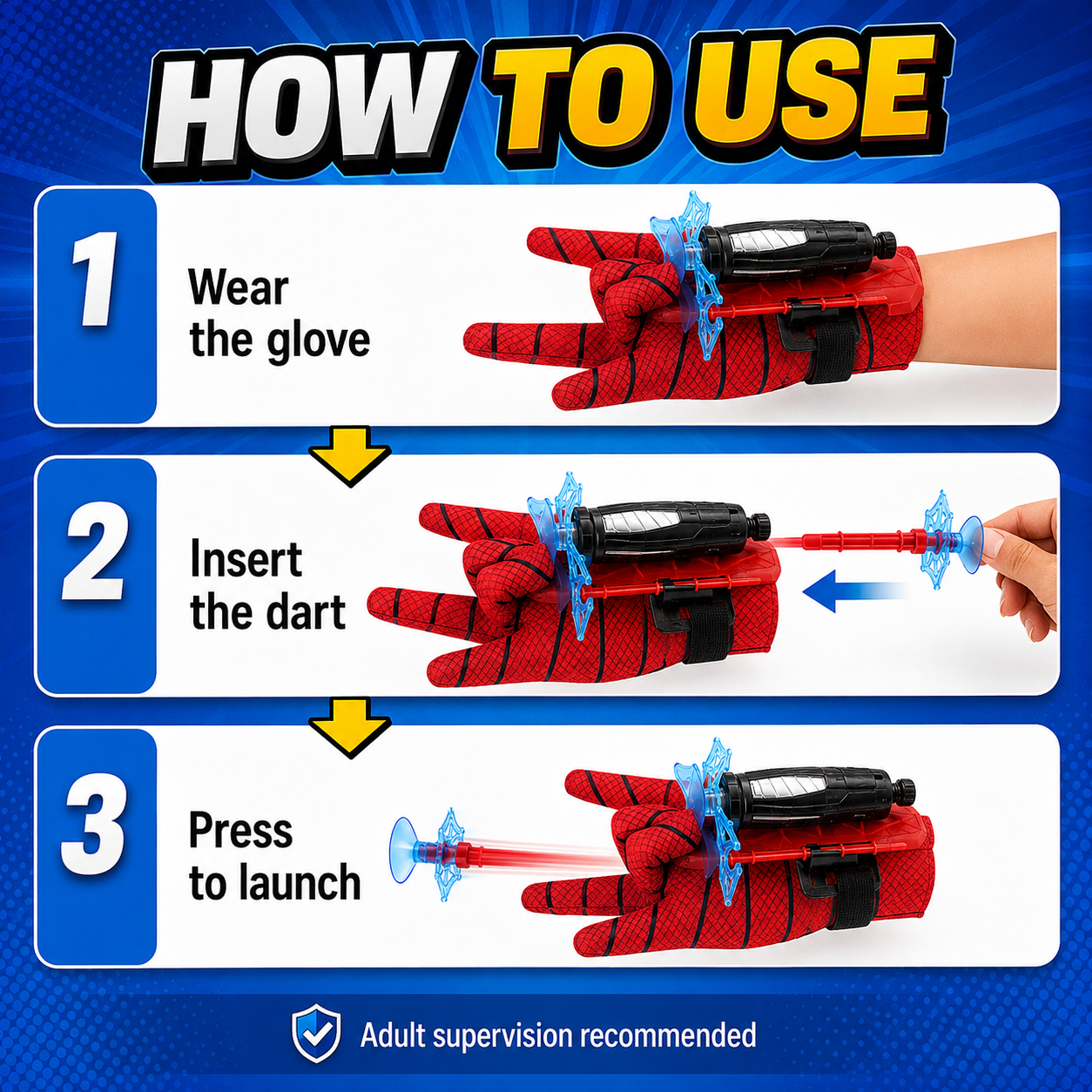 HOW TO USE

1 Wear the glove

2 Insert the dart

3 Press to launch

Adult supervision recommended